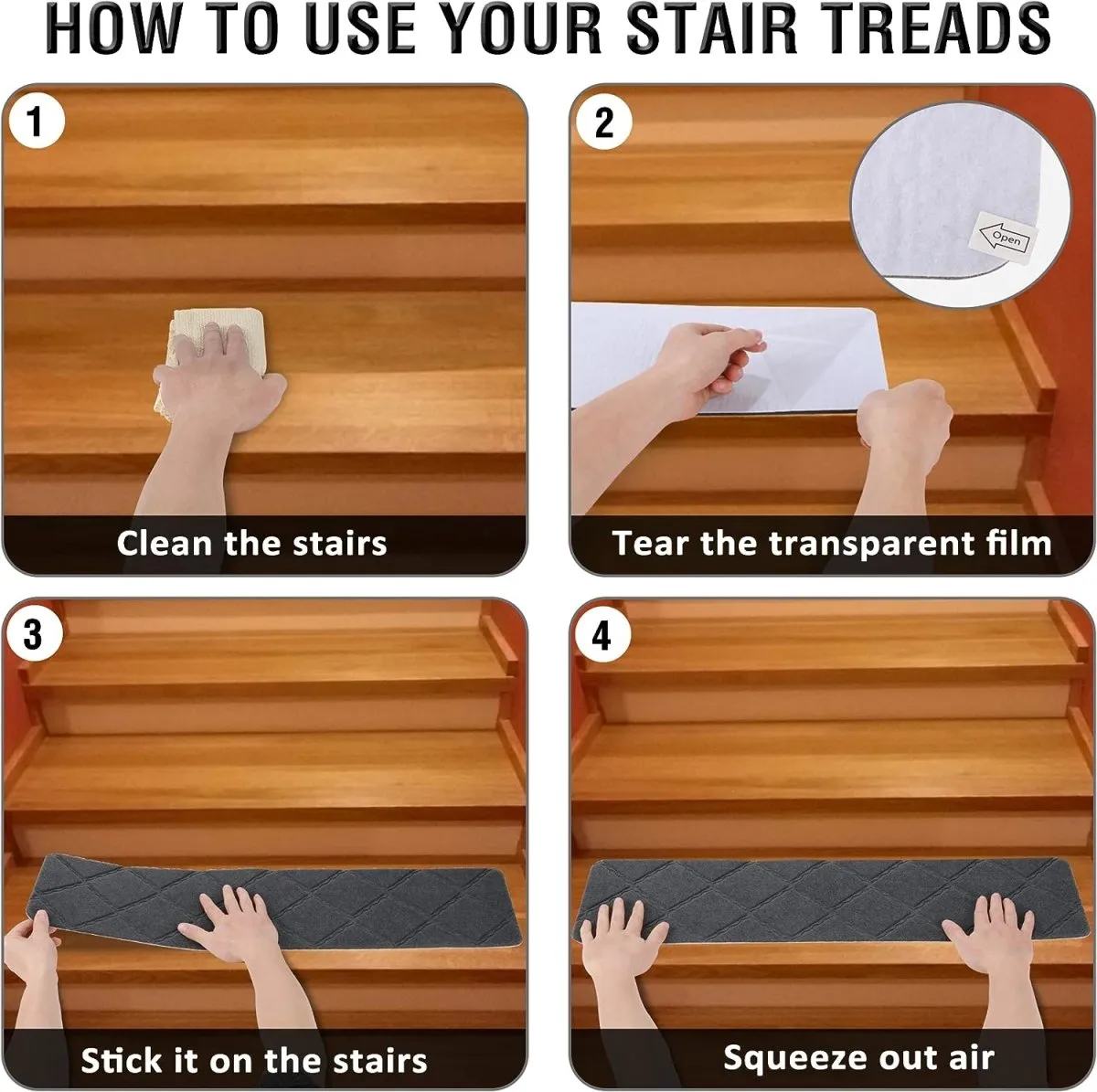 HOW TO USE YOUR STAIR TREADS

1

Clean the stairs

2

Open

Tear the transparent film

3

Stick it on the stairs

4

Squeeze out air